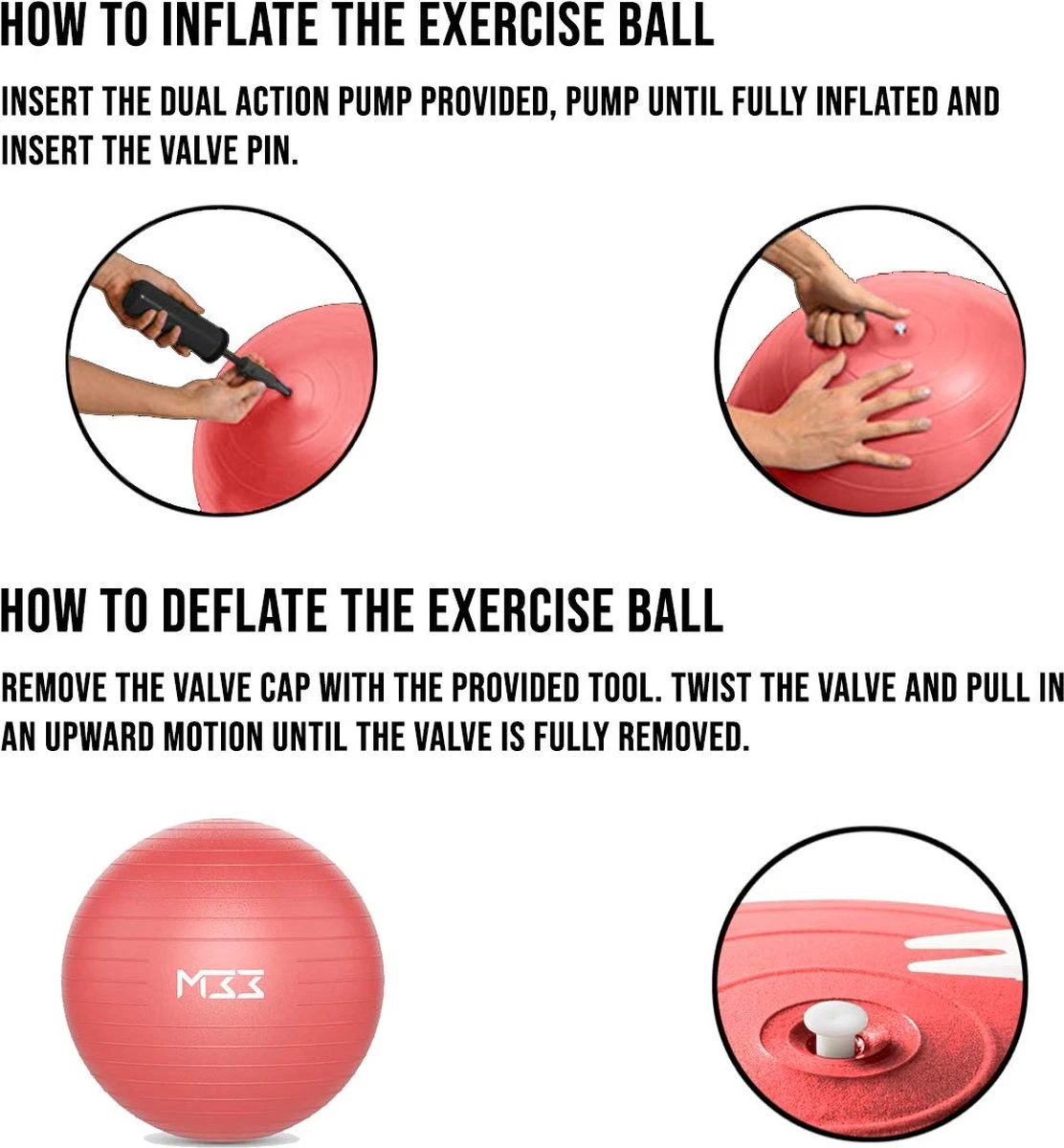 HOW TO INFLATE THE EXERCISE BALL

INSERT THE DUAL ACTION PUMP PROVIDED, PUMP UNTIL FULLY INFLATED AND INSERT THE VALVE PIN.

HOW TO DEFLATE THE EXERCISE BALL

REMOVE THE VALVE CAP WITH THE PROVIDED TOOL. TWIST THE VALVE AND PULL IN AN UPWARD MOTION UNTIL THE VALVE IS FULLY REMOVED.

M33